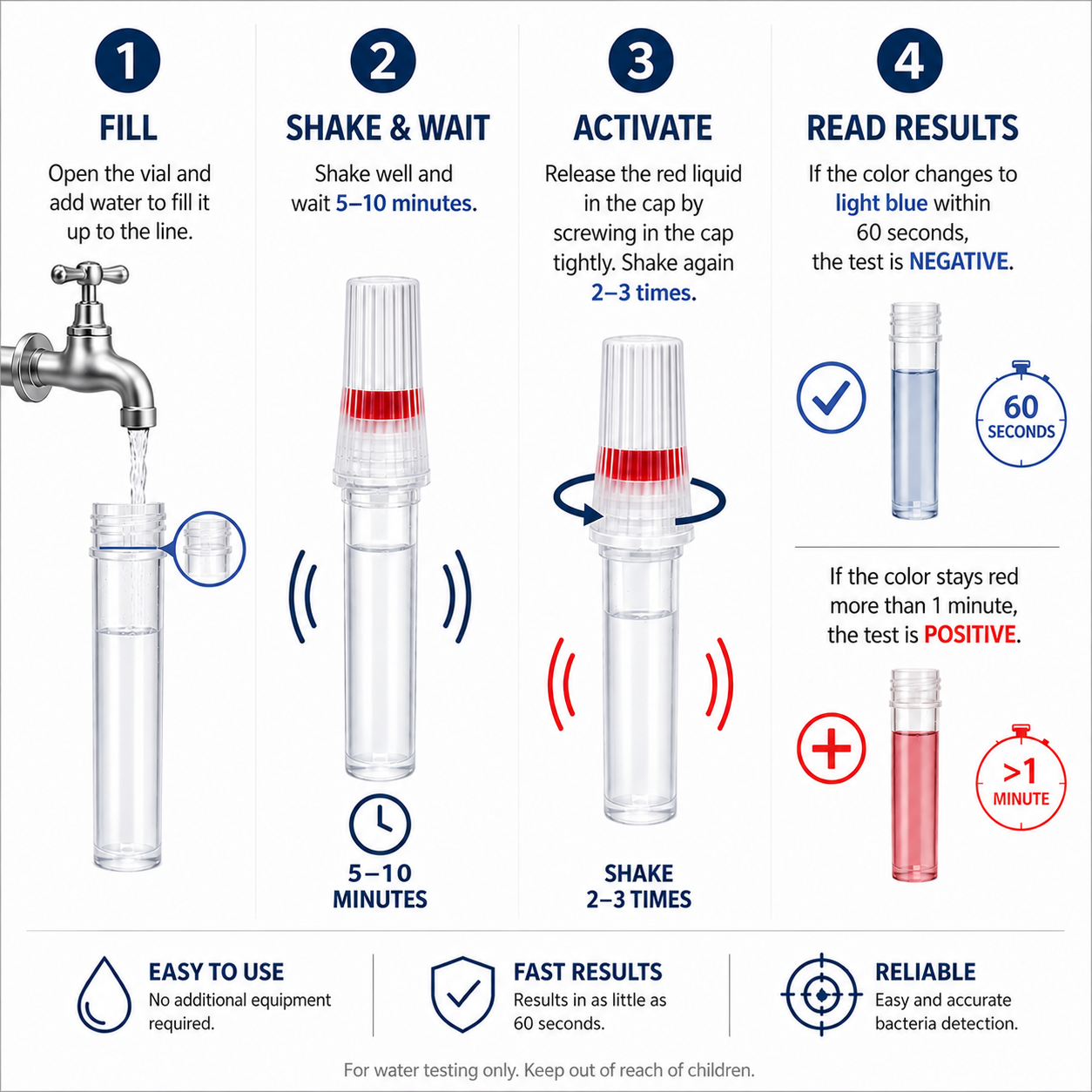 1
FILL
Open the vial and add water to fill it up to the line.

2
SHAKE & WAIT
Shake well and wait 5–10 minutes.

5–10 MINUTES

3
ACTIVATE
Release the red liquid in the cap by screwing in the cap tightly. Shake again 2–3 times.

SHAKE 2–3 TIMES

4
READ RESULTS
If the color changes to light blue within 60 seconds, the test is NEGATIVE.

60 SECONDS

If the color stays red more than 1 minute, the test is POSITIVE.

>1 MINUTE

EASY TO USE
No additional equipment required.

FAST RESULTS
Results in as little as 60 seconds.

RELIABLE
Easy and accurate bacteria detection.

For water testing only. Keep out of reach of children.