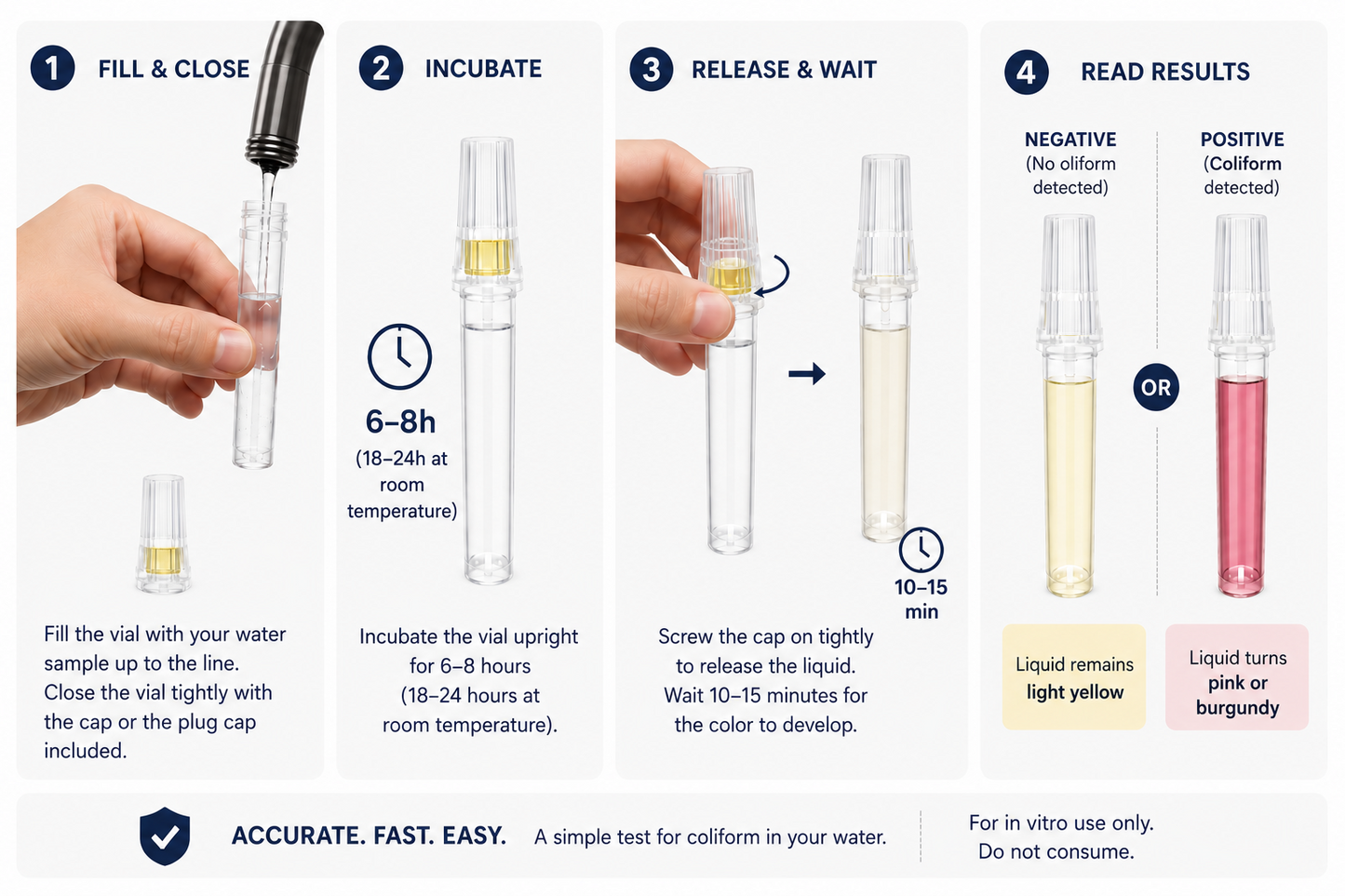 1 FILL & CLOSE

Fill the vial with your water sample up to the line. Close the vial tightly with the cap or the plug cap included.

2 INCUBATE

6–8h
(18–24h at room temperature)

Incubate the vial upright for 6–8 hours (18–24 hours at room temperature).

3 RELEASE & WAIT

10–15 min

Screw the cap on tightly to release the liquid. Wait 10–15 minutes for the color to develop.

4 READ RESULTS

NEGATIVE
(No oliform detected)

OR

POSITIVE
(Coliform detected)

Liquid remains light yellow

Liquid turns pink or burgundy

ACCURATE. FAST. EASY. A simple test for coliform in your water.

For in vitro use only.
Do not consume.